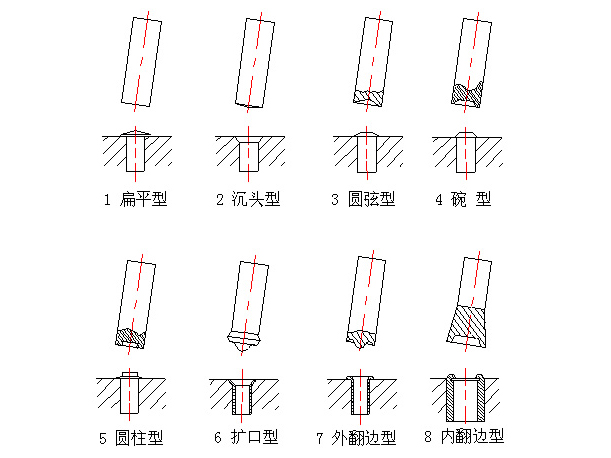 1 扁平型

2 沉头型

3 圆弦型

4 碗 型

5 圆柱型

6 扩口型

7 外翻边型

8 内翻边型